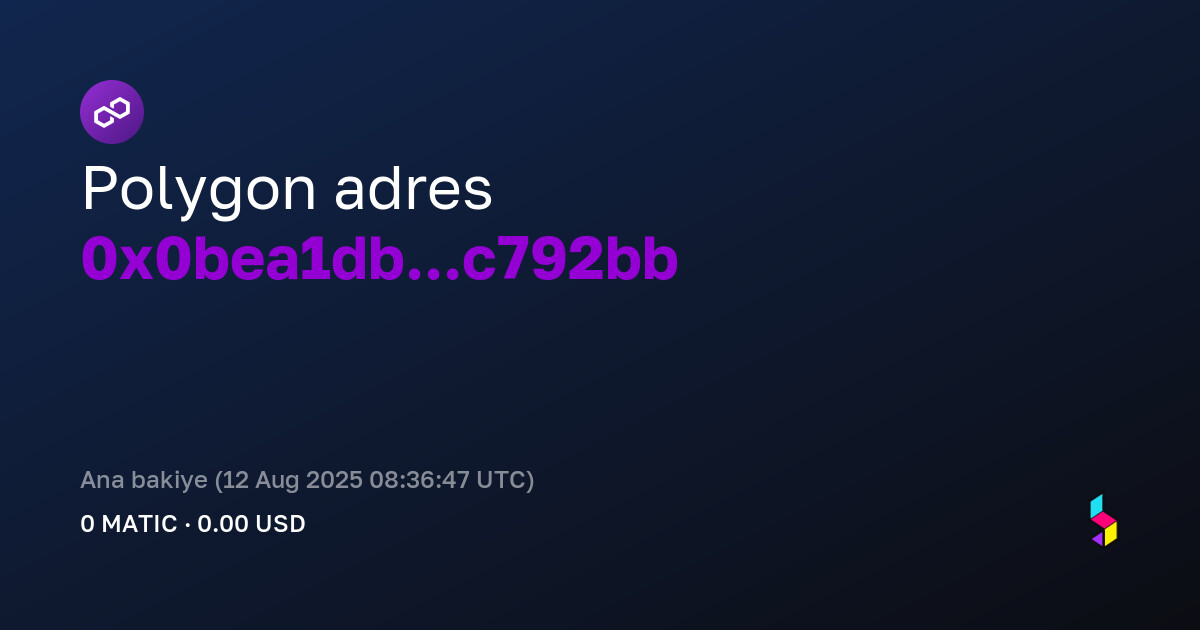 Polygon adres
0x0bea1db...c792bb

Ana bakiye (12 Aug 2025 08:36:47 UTC)
0 MATIC · 0.00 USD