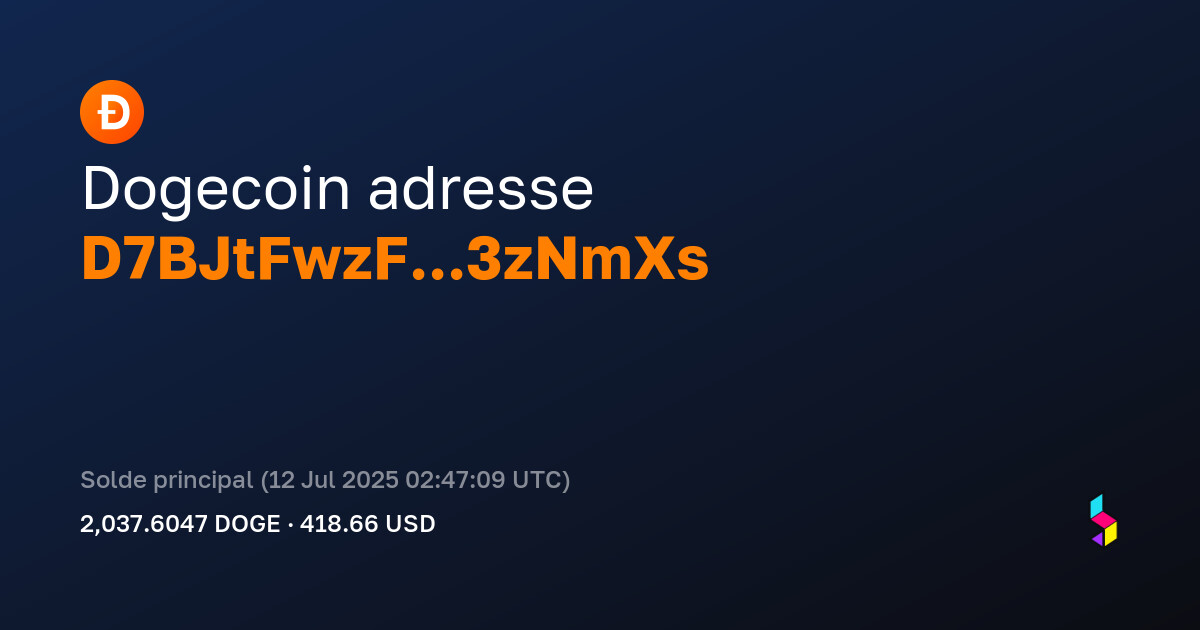 Dogecoin adresse
D7BJtFwzF...3zNmXs

Solde principal (12 Jul 2025 02:47:09 UTC)
2,037.6047 DOGE · 418.66 USD